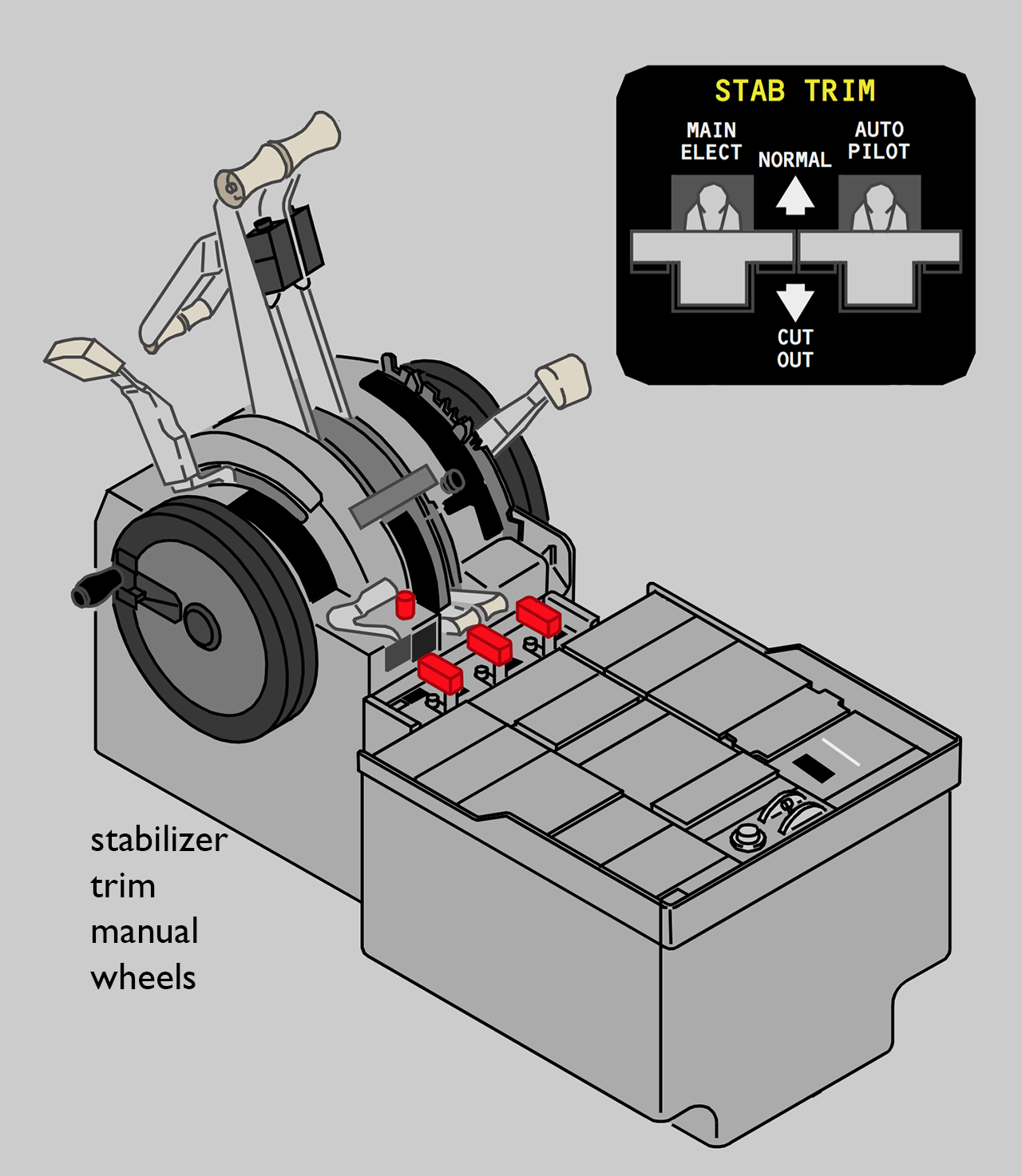 STAB TRIM

MAIN ELECT

NORMAL

AUTO PILOT

CUT OUT

stabilizer trim manual wheels